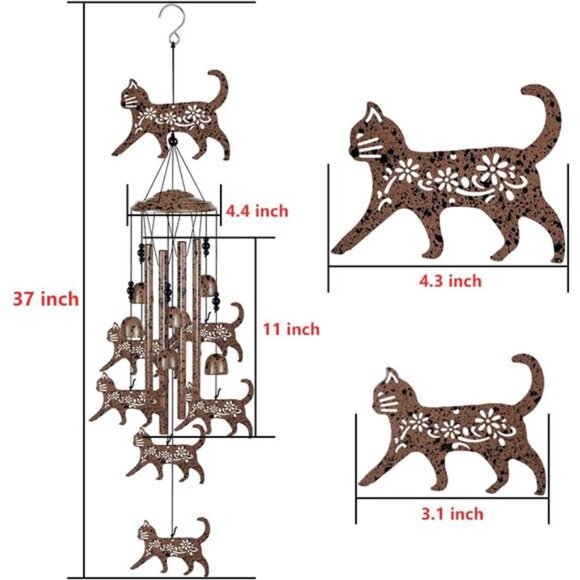 37 inch

4.4 inch

11 inch

4.3 inch

3.1 inch